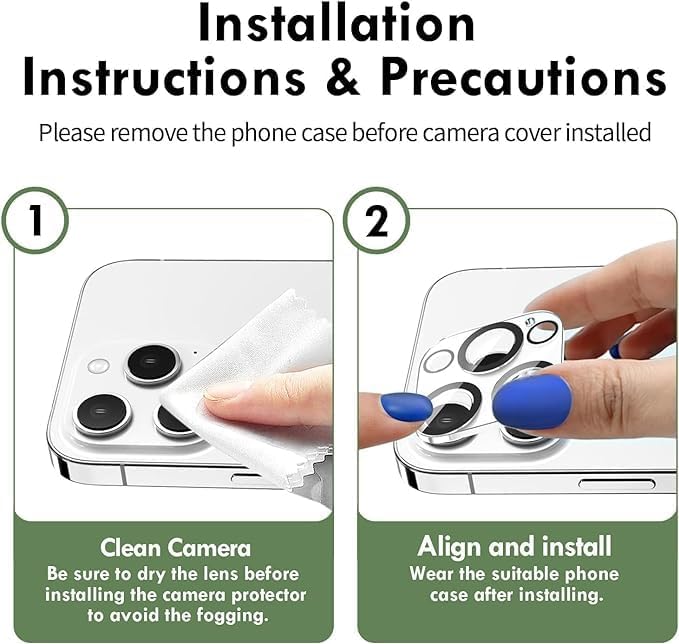 Installation Instructions & Precautions

Please remove the phone case before camera cover installed

1

Clean Camera

Be sure to dry the lens before installing the camera protector to avoid the fogging.

2

Align and install

Wear the suitable phone case after installing.